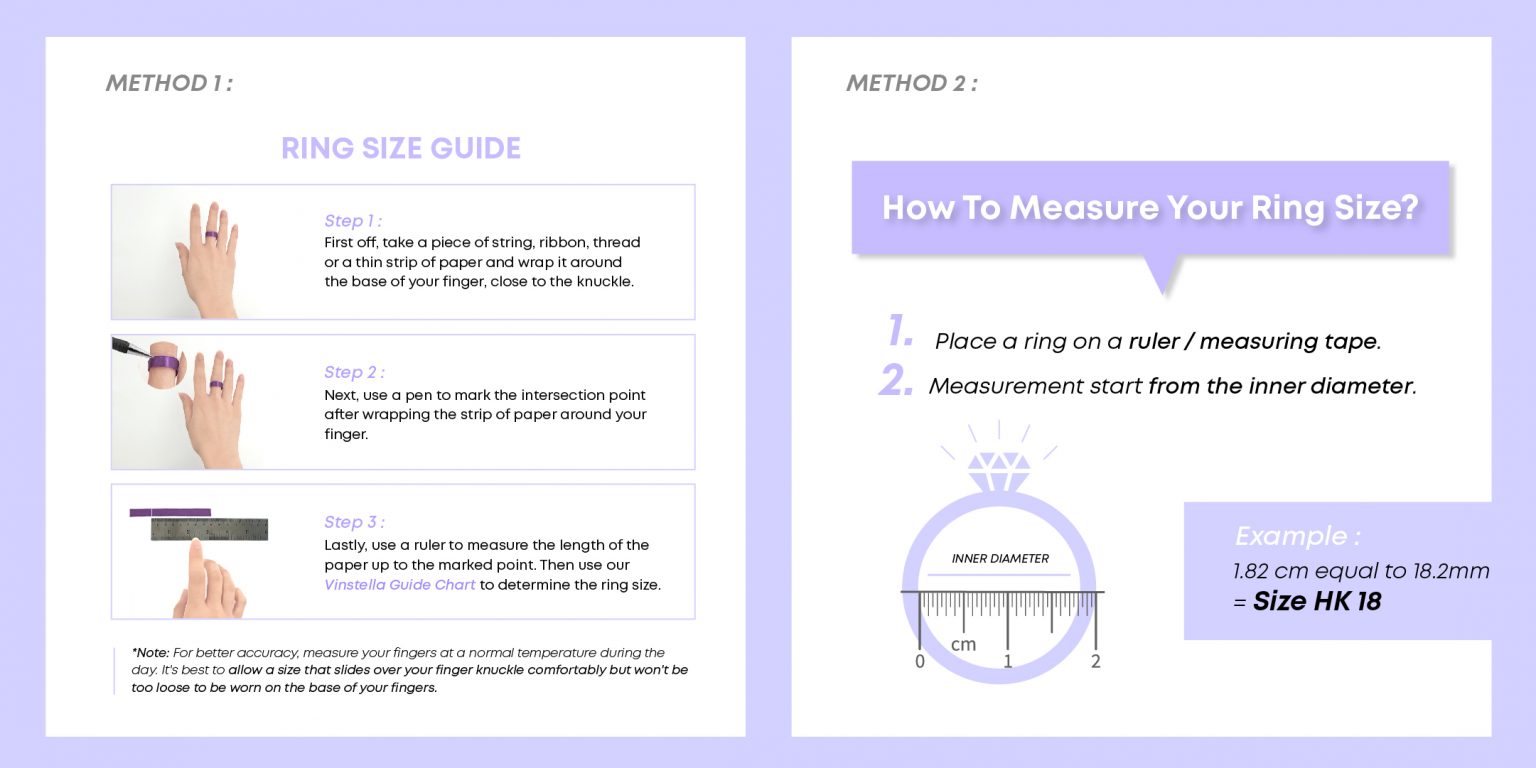 METHOD 1 :

RING SIZE GUIDE

Step 1 :
First off, take a piece of string, ribbon, thread or a thin strip of paper and wrap it around the base of your finger, close to the knuckle.

Step 2 :
Next, use a pen to mark the intersection point after wrapping the strip of paper around your finger.

Step 3 :
Lastly, use a ruler to measure the length of the paper up to the marked point. Then use our Vinstella Guide Chart to determine the ring size.

*Note: For better accuracy, measure your fingers at a normal temperature during the day. It's best to allow a size that slides over your finger knuckle comfortably but won't be too loose to be worn on the base of your fingers.

METHOD 2 :

How To Measure Your Ring Size?

1. Place a ring on a ruler / measuring tape.
2. Measurement start from the inner diameter.

INNER DIAMETER

cm
0 1 2

Example :
1.82 cm equal to 18.2mm
= Size HK 18